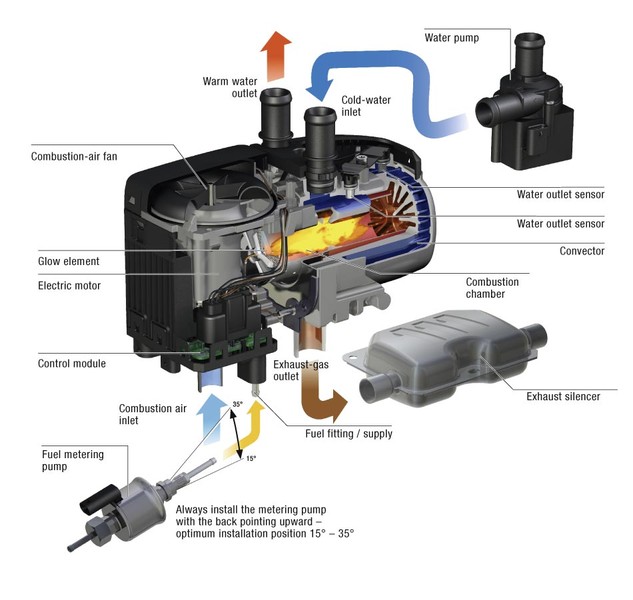 Water pump

Warm water outlet

Cold-water inlet

Combustion-air fan

Water outlet sensor

Water outlet sensor

Convector

Glow element

Electric motor

Combustion chamber

Control module

Exhaust-gas outlet

Exhaust silencer

Combustion air inlet

35°

15°

Fuel fitting / supply

Fuel metering pump

Always install the metering pump with the back pointing upward – optimum installation position 15° – 35°