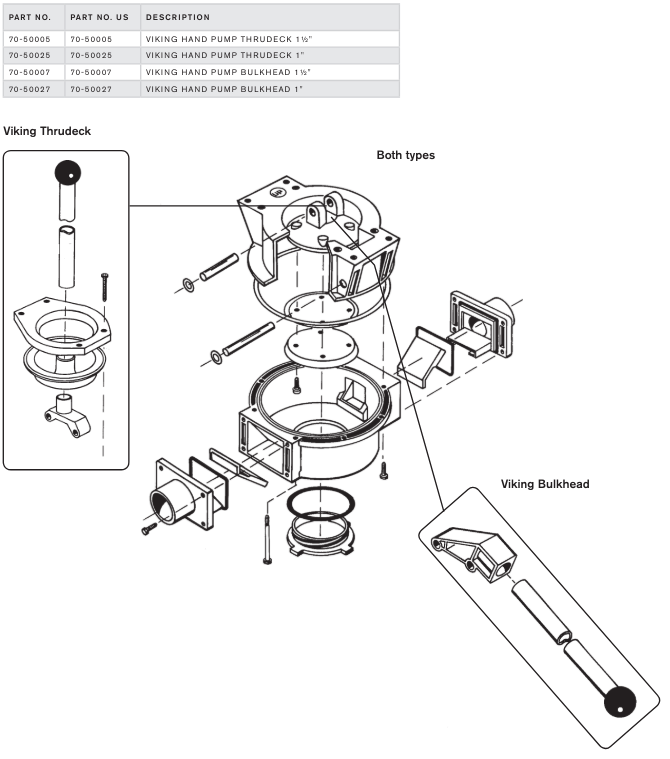 | PART NO. | PART NO. US | DESCRIPTION |
|---|---|---|
| 70-50005 | 70-50005 | VIKING HAND PUMP THRUDECK 1½" |
| 70-50025 | 70-50025 | VIKING HAND PUMP THRUDECK 1" |
| 70-50007 | 70-50007 | VIKING HAND PUMP BULKHEAD 1½" |
| 70-50027 | 70-50027 | VIKING HAND PUMP BULKHEAD 1" |

Viking Thrudeck

Both types

Viking Bulkhead